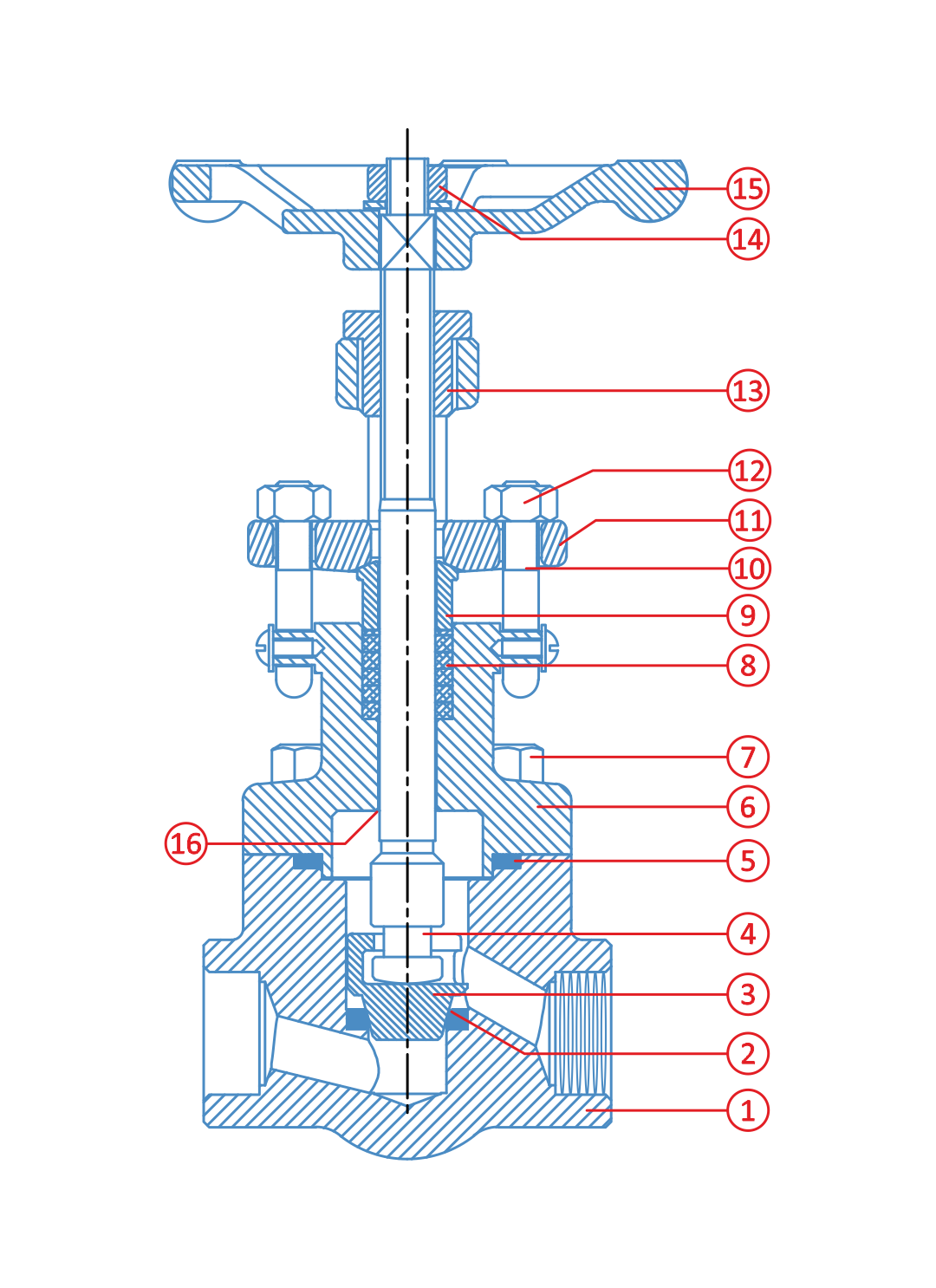 15
14
13
12
11
10
9
8
7
6
16
5
4
3
2
1